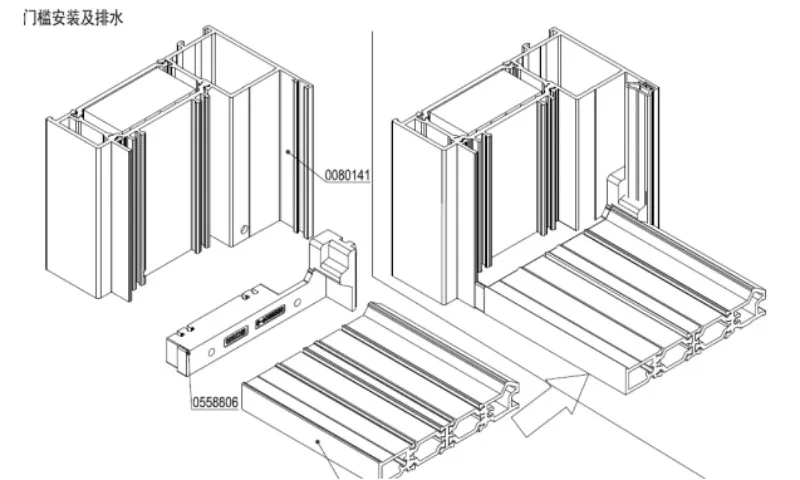 门槛安装及排水

0080141

0558806